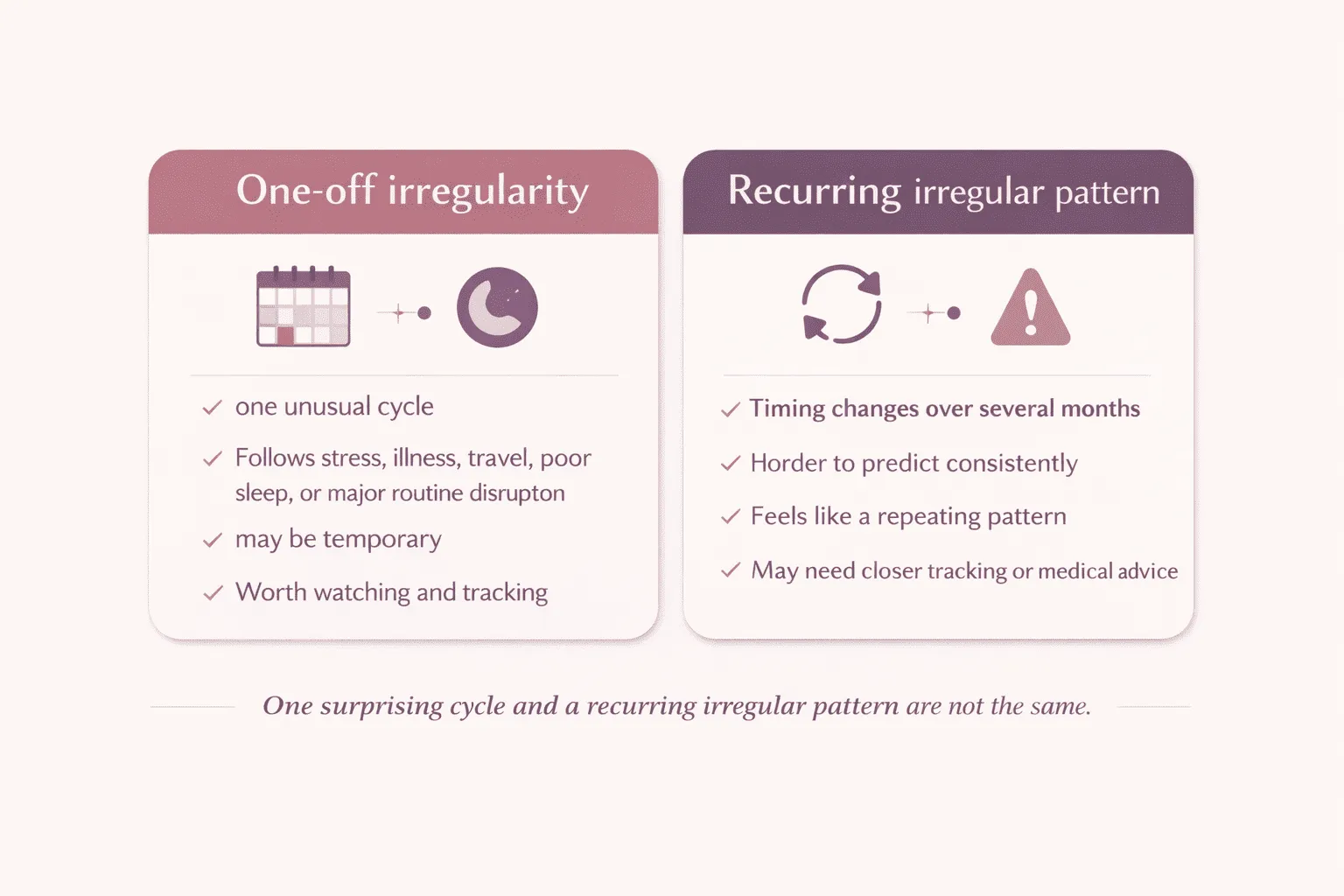 One-off irregularity

✓ one unusual cycle

✓ Follows stress, illness, travel, poor sleep, or major routine disrupton

✓ may be temporary

✓ Worth watching and tracking

Recurring irregular pattern

✓ Timing changes over several months

✓ Horder to predict consistently

✓ Feels like a repeating pattern

✓ May need closer tracking or medical advice

One surprising cycle and a recurring irregular pattern are not the same.