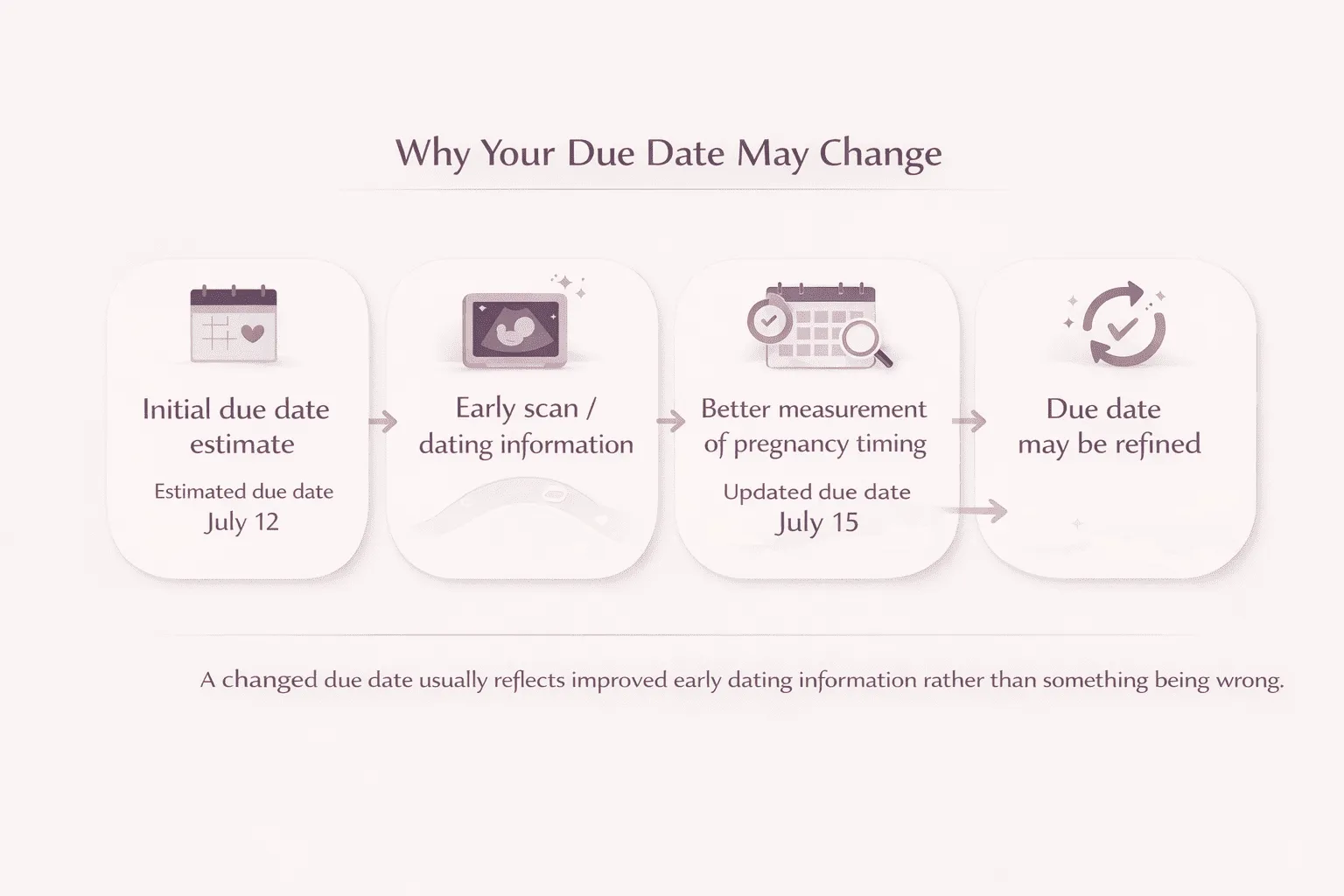 Why Your Due Date May Change

Initial due date estimate

Estimated due date
July 12

Early scan / dating information

Better measurement of pregnancy timing

Updated due date
July 15

Due date may be refined

A changed due date usually reflects improved early dating information rather than something being wrong.