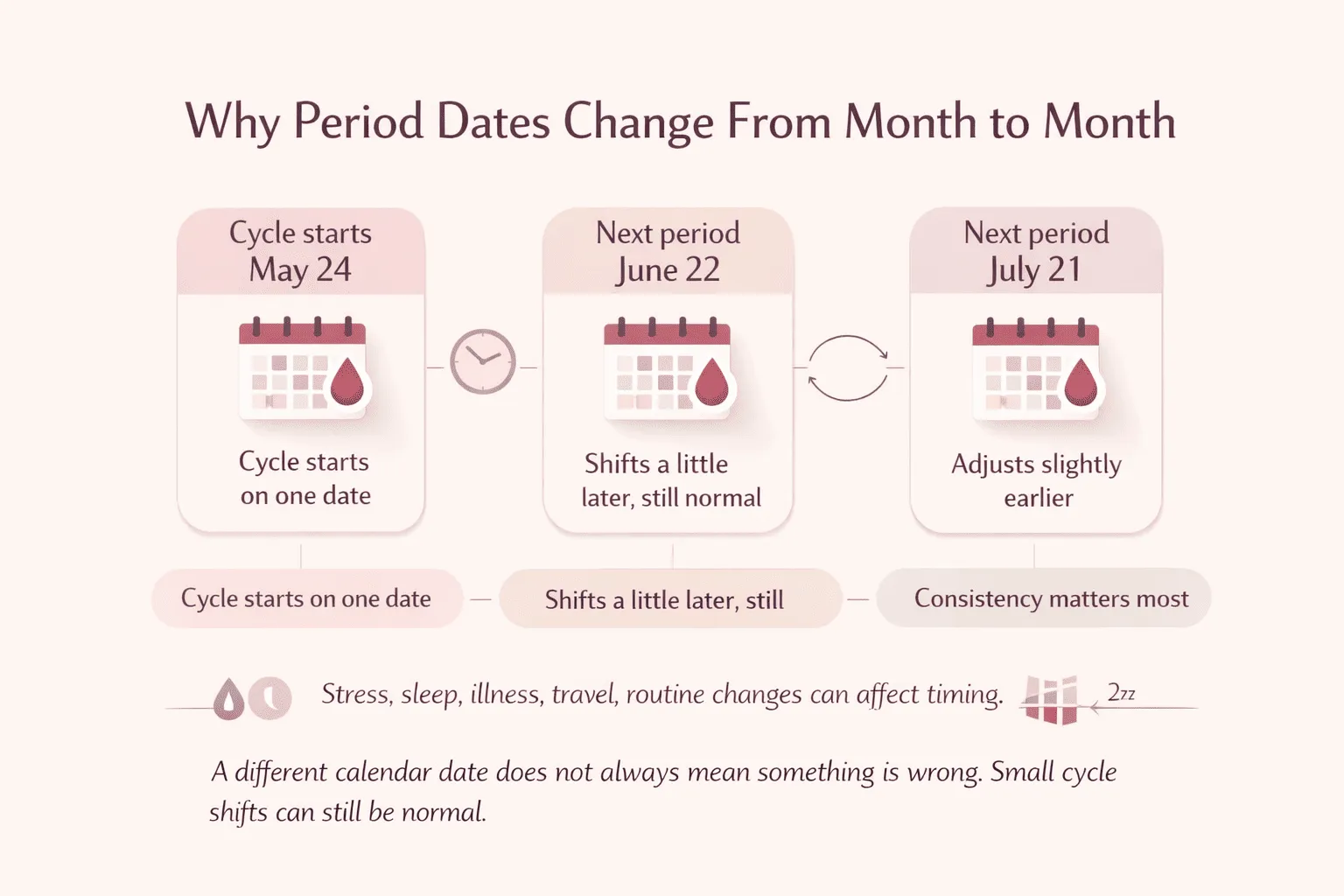 Why Period Dates Change From Month to Month

Cycle starts
May 24

Cycle starts on one date

Next period
June 22

Shifts a little later, still normal

Next period
July 21

Adjusts slightly earlier

Cycle starts on one date

Shifts a little later, still

Consistency matters most

Stress, sleep, illness, travel, routine changes can affect timing.

2zz

A different calendar date does not always mean something is wrong. Small cycle shifts can still be normal.