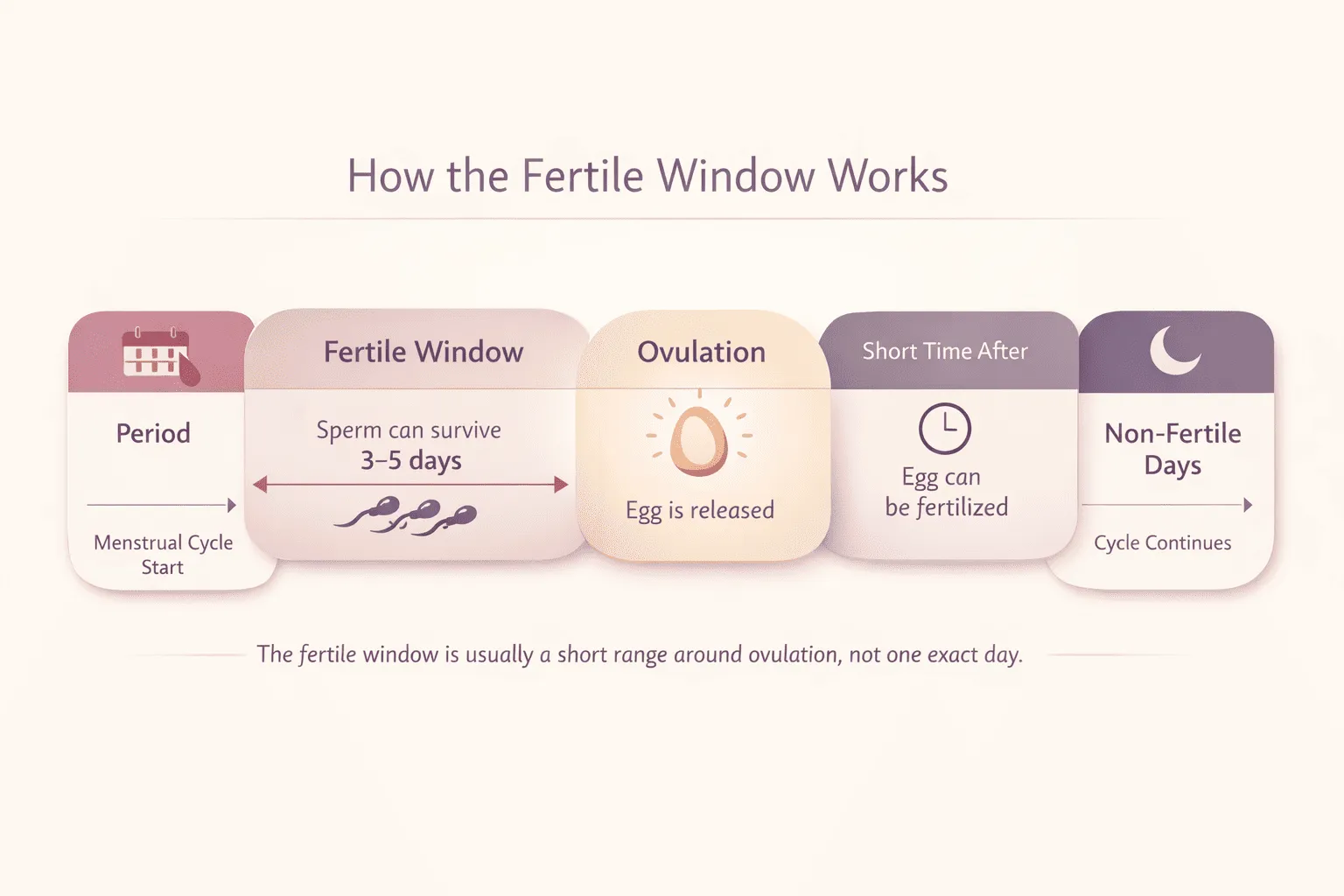 How the Fertile Window Works

Period

Menstrual Cycle Start

Fertile Window

Sperm can survive 3–5 days

Ovulation

Egg is released

Short Time After

Egg can be fertilized

Non-Fertile Days

Cycle Continues

The fertile window is usually a short range around ovulation, not one exact day.